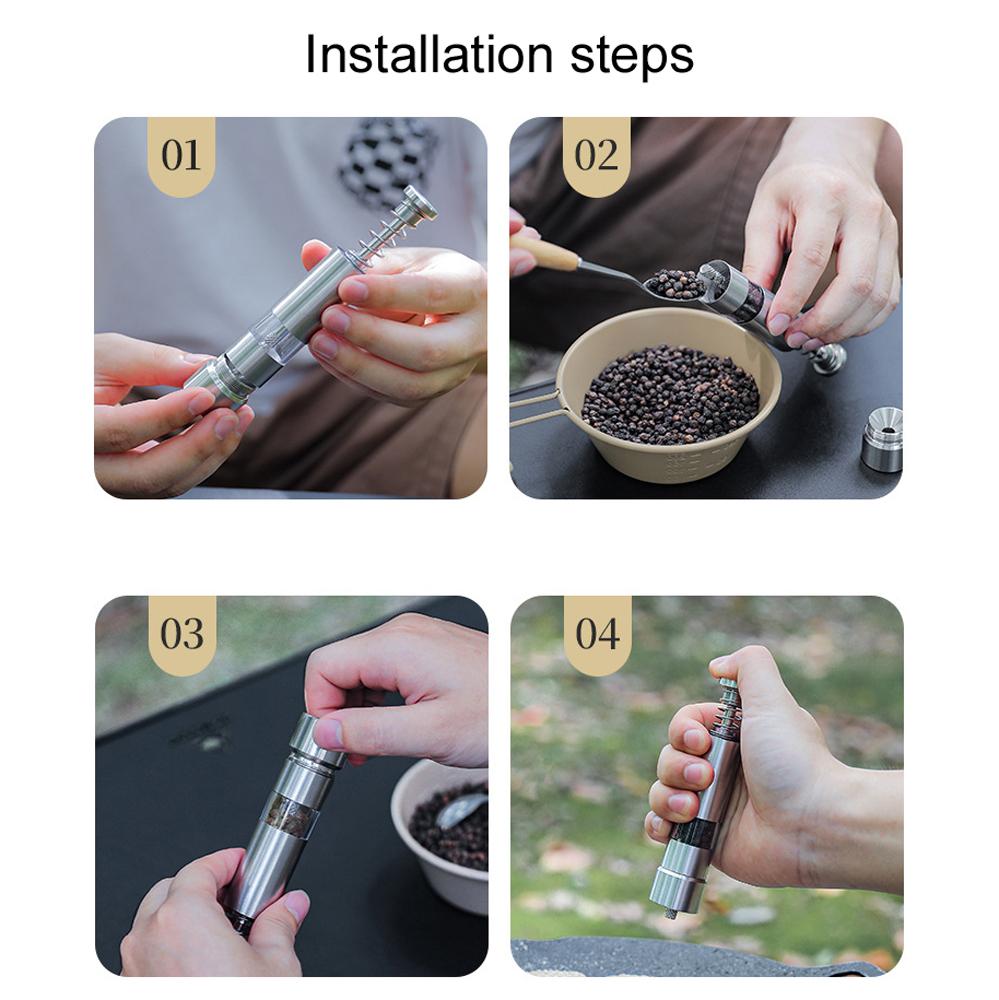 Installation steps

01

02

03

04